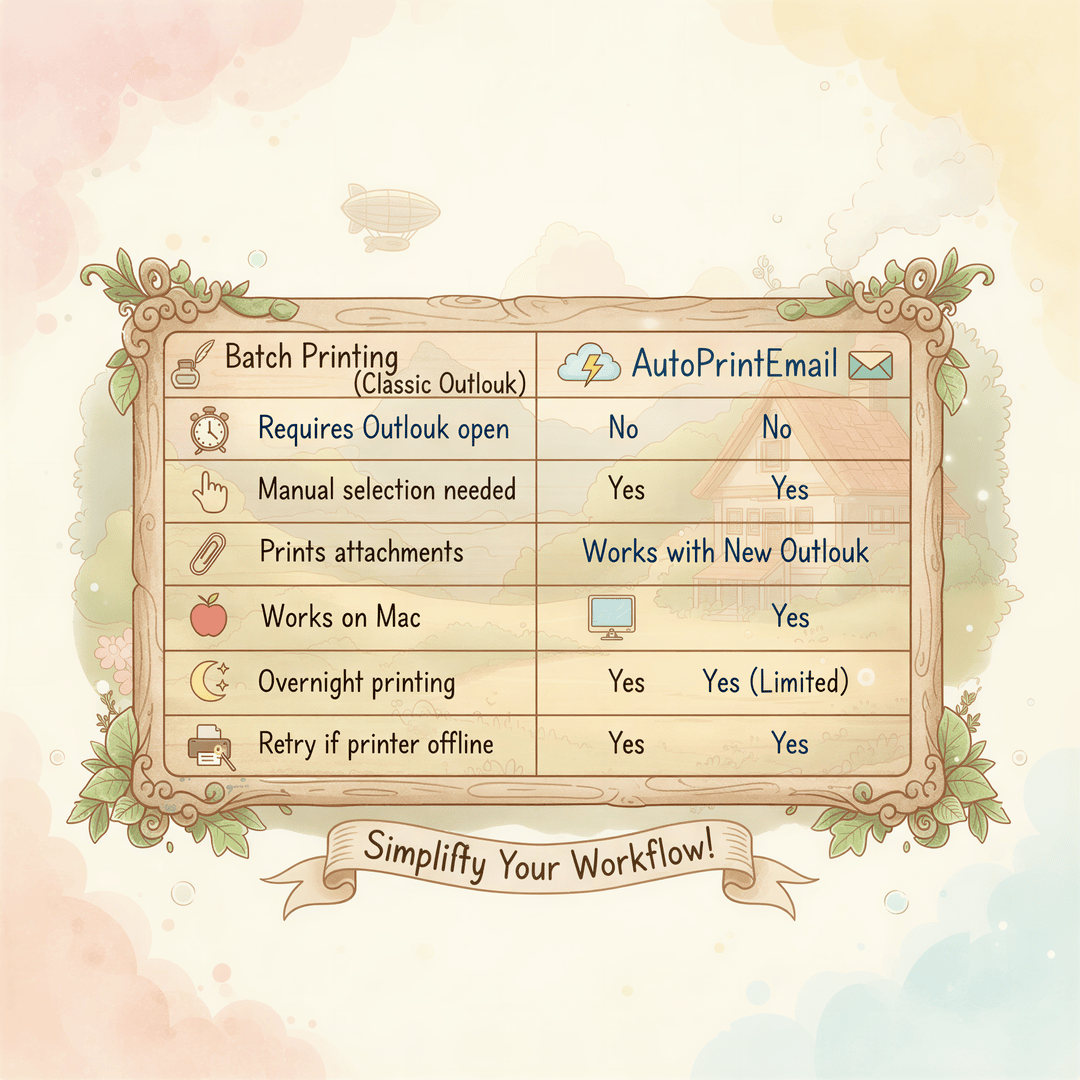 | Batch Printing (Classic Outlouk) | AutoPrintEmail | |
|---|---|---|
| Requires Outlouk open | No | No |
| Manual selection needed | Yes | Yes |
| Prints attachments | Works with New Outlouk | |
| Works on Mac | | Yes |
| Overnight printing | Yes | Yes (Limited) |
| Retry if printer offline | Yes | Yes |

Simplifty Your Workflow!